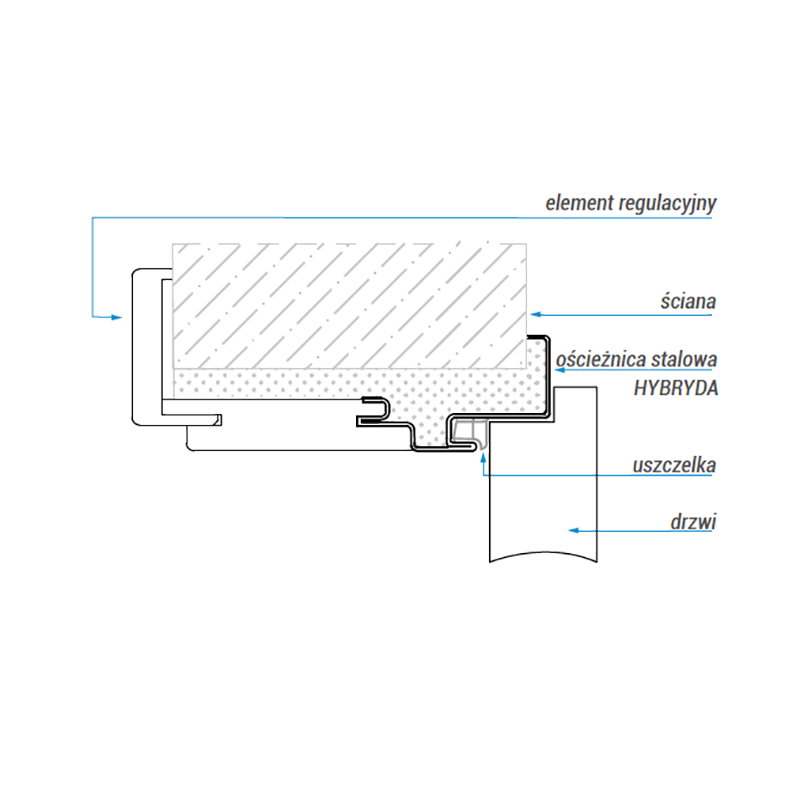 element regulacyjny

ściana

ościeżnica stalowa
HYBRYDA

uszczelka

drzwi